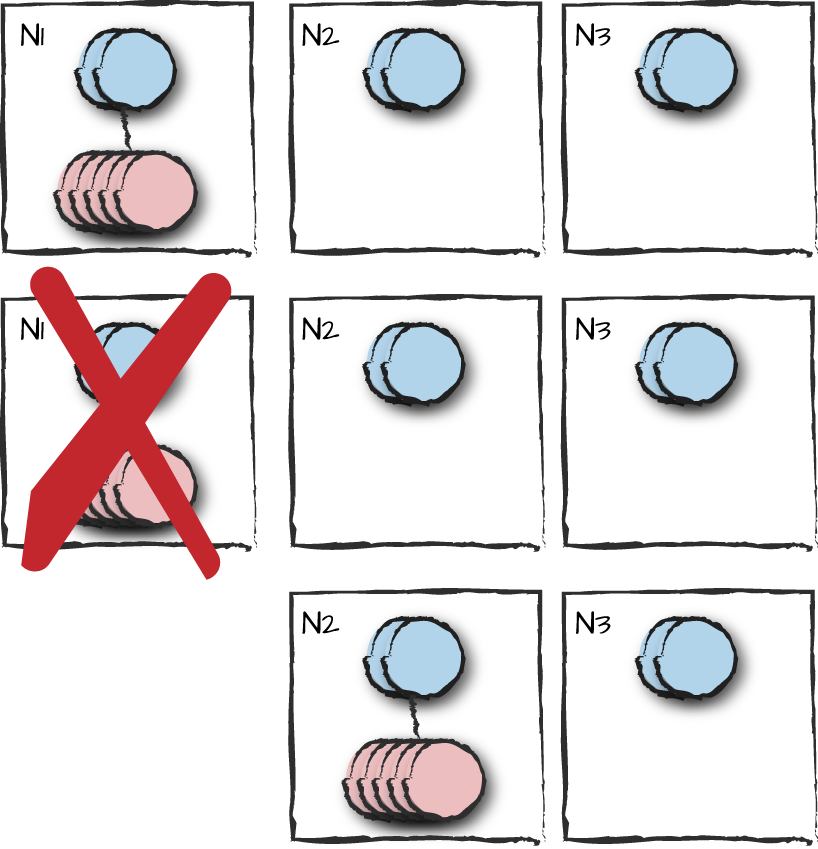 N1

N2

N3

N1

N2

N3

N2

N3